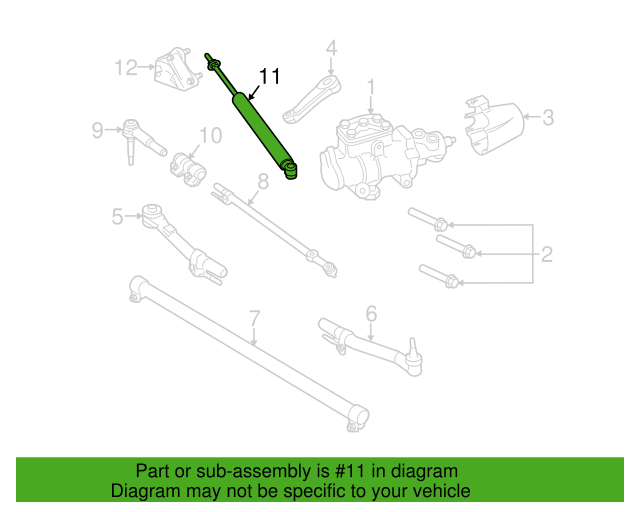 12
11
4
1
3
9
10
8
5
2
7
6

Part or sub-assembly is #11 in diagram
Diagram may not be specific to your vehicle