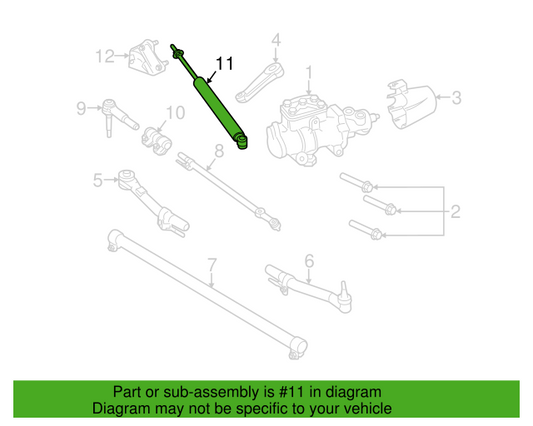 12
11
4
1
3
9
10
8
5
2
7
6

Part or sub-assembly is #11 in diagram
Diagram may not be specific to your vehicle