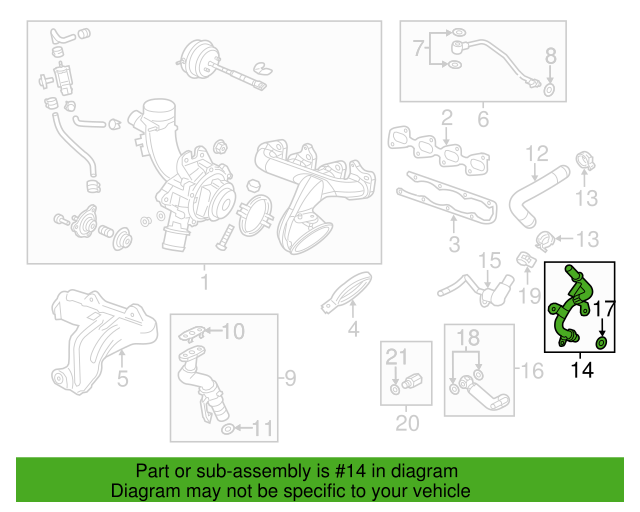 7
8
6
2
12
13
3
13
15
19
17
14
1
4
5
10
9
11
21
20
18
16

Part or sub-assembly is #14 in diagram
Diagram may not be specific to your vehicle