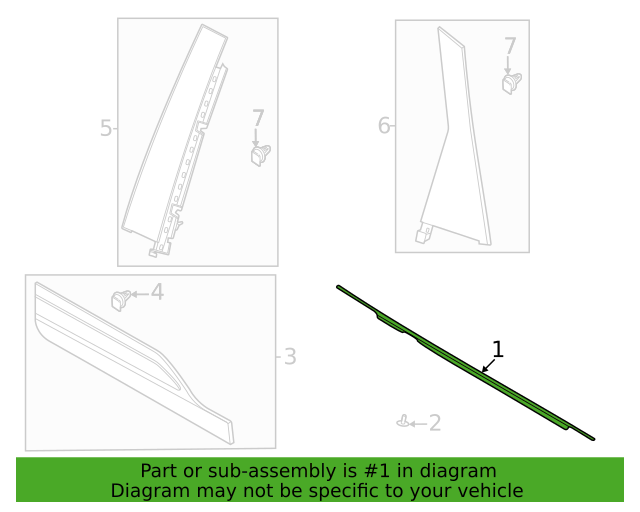 5
7
6
7
4
3
1
2
Part or sub-assembly is #1 in diagram
Diagram may not be specific to your vehicle