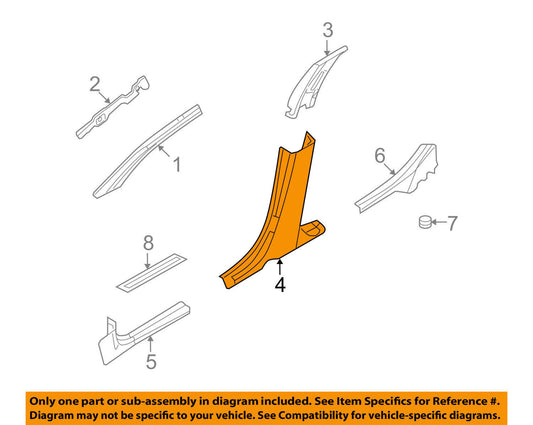 3
2
1
6
7
8
4
5

Only one part or sub-assembly in diagram included. See Item Specifics for Reference #.
Diagram may not be specific to your vehicle. See Compatibility for vehicle-specific diagrams.