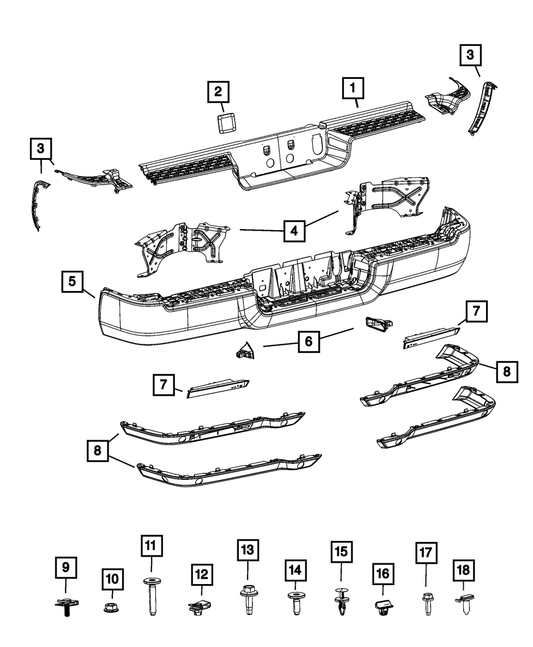 3
2
1
3
4
5
7
6
8
7
8
9
10
11
12
13
14
15
16
17
18