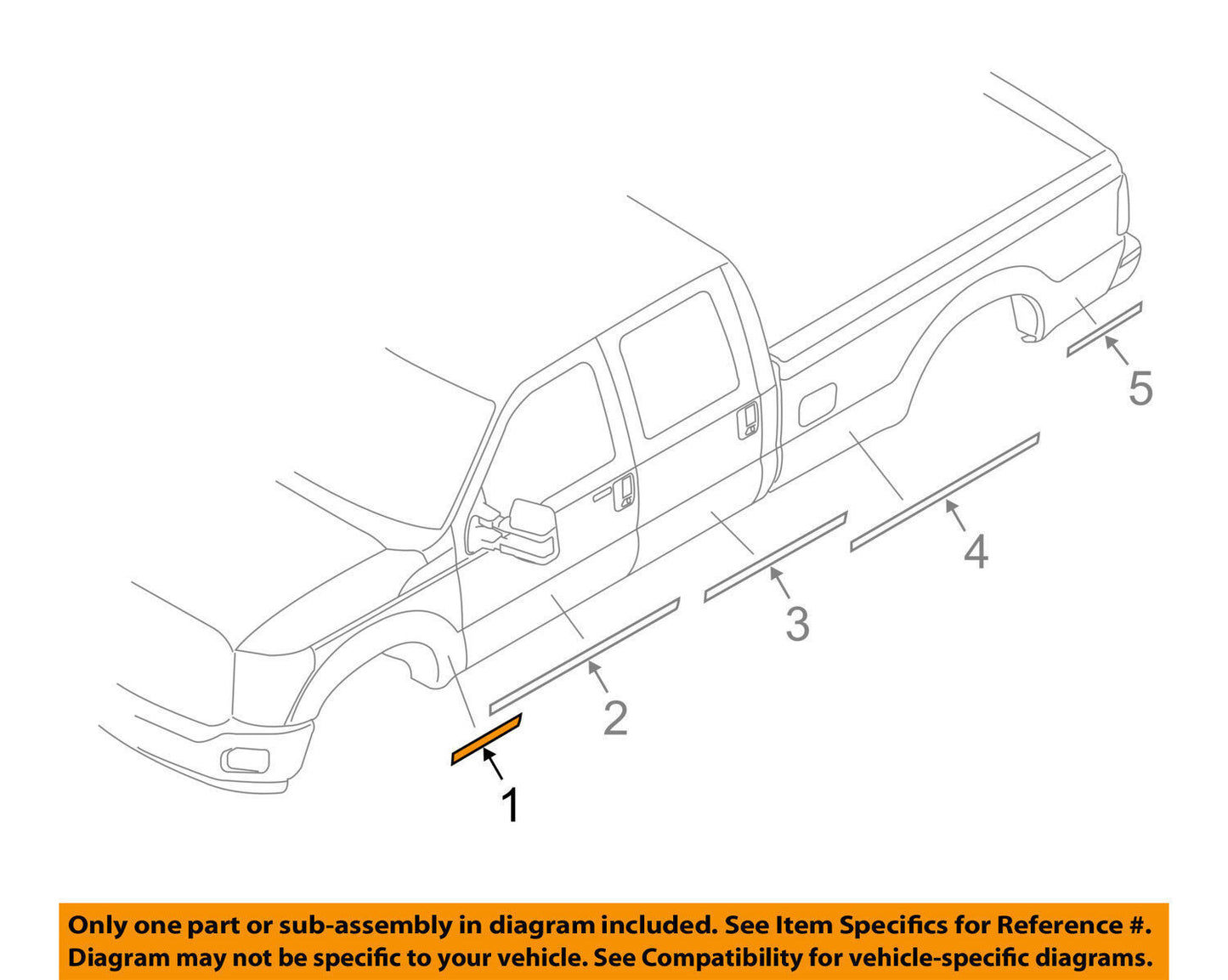 5

4

3

2

1

Only one part or sub-assembly in diagram included. See Item Specifics for Reference #. Diagram may not be specific to your vehicle. See Compatibility for vehicle-specific diagrams.