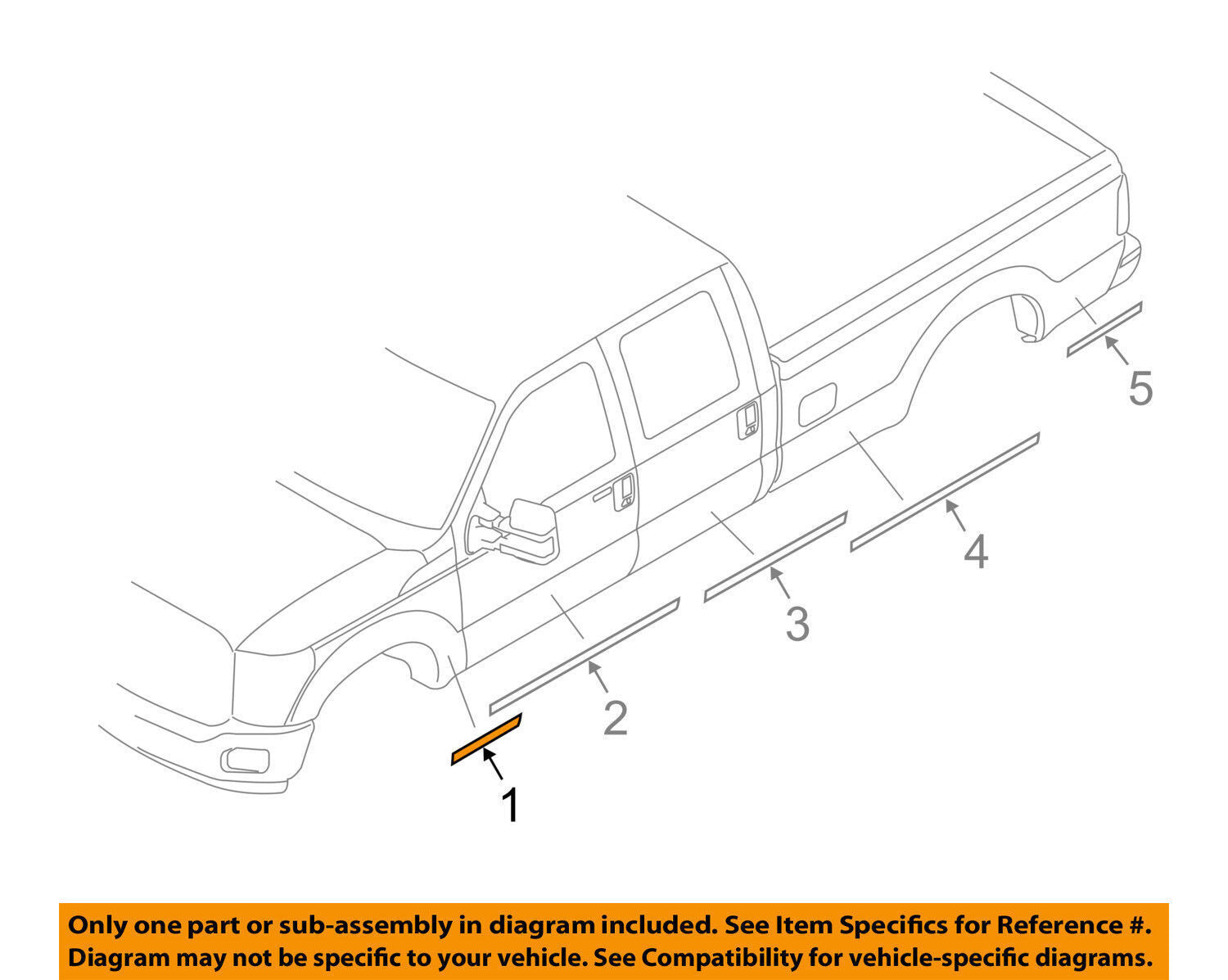 5

4

3

2

1

Only one part or sub-assembly in diagram included. See Item Specifics for Reference #.
Diagram may not be specific to your vehicle. See Compatibility for vehicle-specific diagrams.