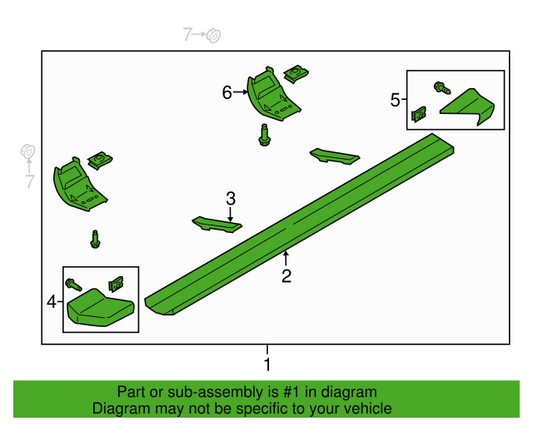 7
6
5
7
3
2
4
1
Part or sub-assembly is #1 in diagram
Diagram may not be specific to your vehicle