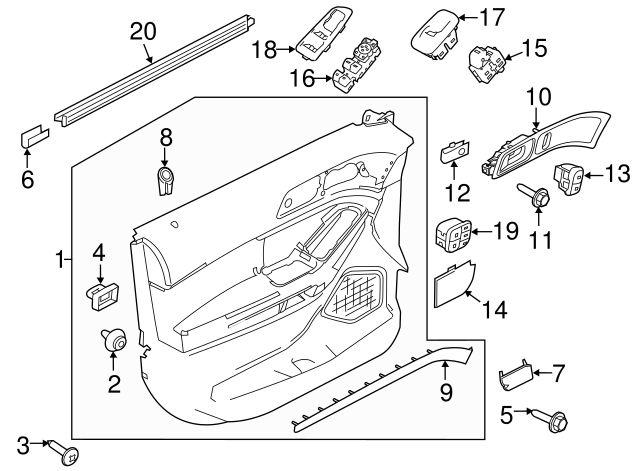 20
18
16
17
15
10
6
8
12
13
11
19
1
4
14
2
9
7
5
3