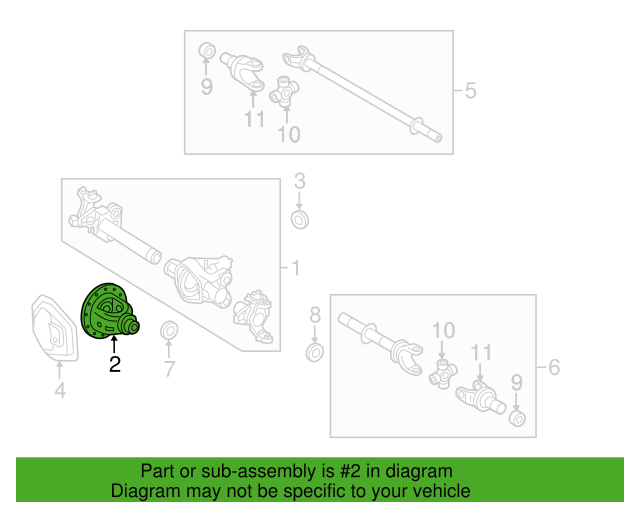 9
11
10
5
3
1
2
4
7
8
10
11
9
6

Part or sub-assembly is #2 in diagram
Diagram may not be specific to your vehicle