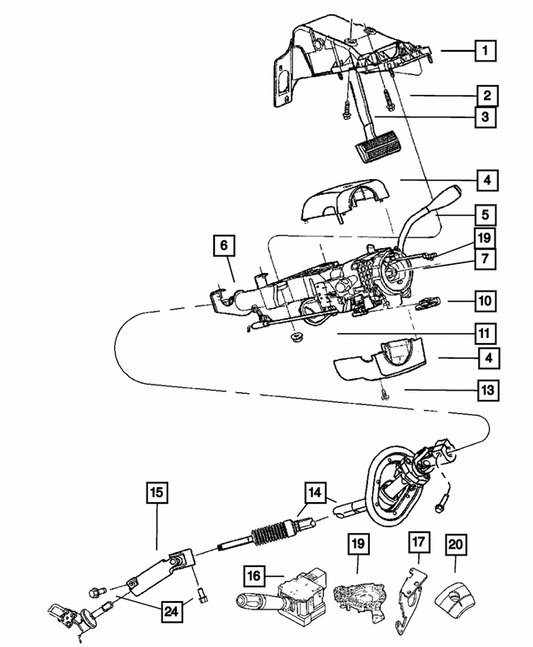 1
2
3
4
5
6
19
7
10
11
4
13
15
14
19
17
20
16
24