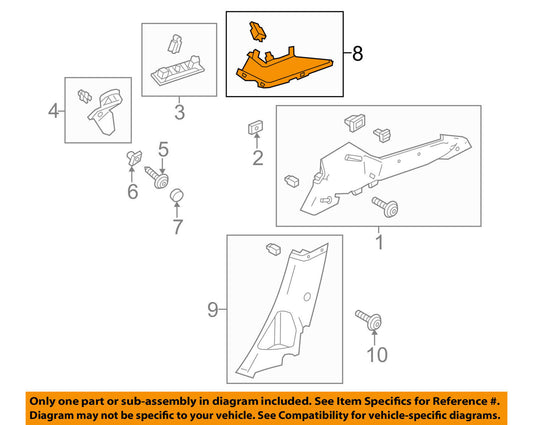 8
3
4
5
2
6
7
1
9
10
Only one part or sub-assembly in diagram included. See Item Specifics for Reference #.
Diagram may not be specific to your vehicle. See Compatibility for vehicle-specific diagrams.