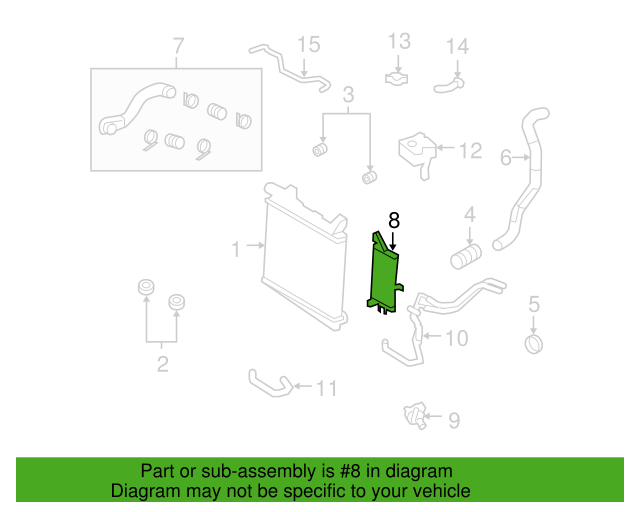 7
15
13
14
3
12
6
8
4
1
5
2
10
11
9

Part or sub-assembly is #8 in diagram
Diagram may not be specific to your vehicle