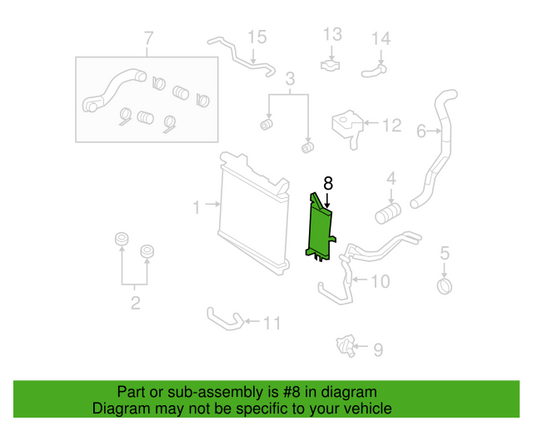 7
15
13
14
3
12
6
8
4
1
5
2
10
11
9

Part or sub-assembly is #8 in diagram
Diagram may not be specific to your vehicle