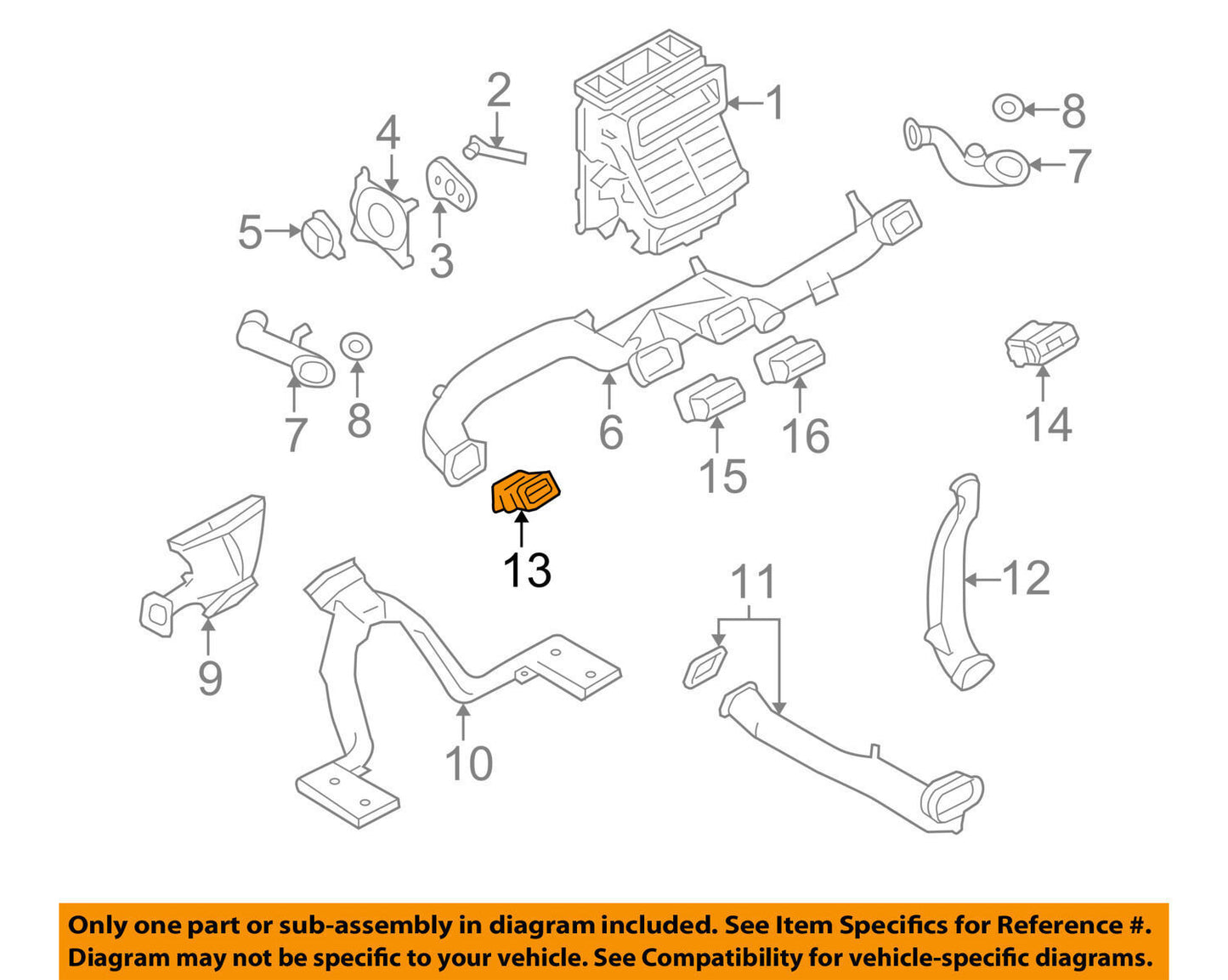 2
1
8
4
7
5
3
7
8
6
16
14
15
13
11
12
9
10

Only one part or sub-assembly in diagram included. See Item Specifics for Reference #. Diagram may not be specific to your vehicle. See Compatibility for vehicle-specific diagrams.