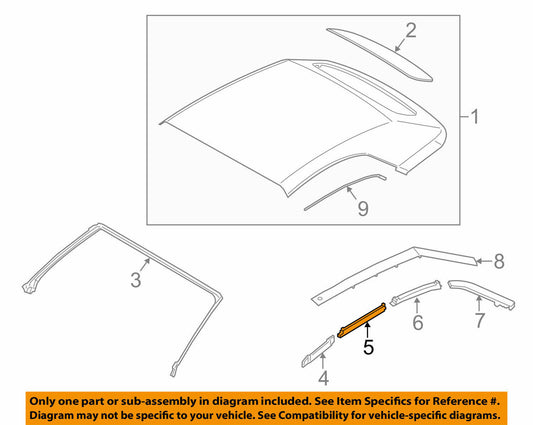 2
1
9
3
8
6
7
5
4

Only one part or sub-assembly in diagram included. See Item Specifics for Reference #. Diagram may not be specific to your vehicle. See Compatibility for vehicle-specific diagrams.