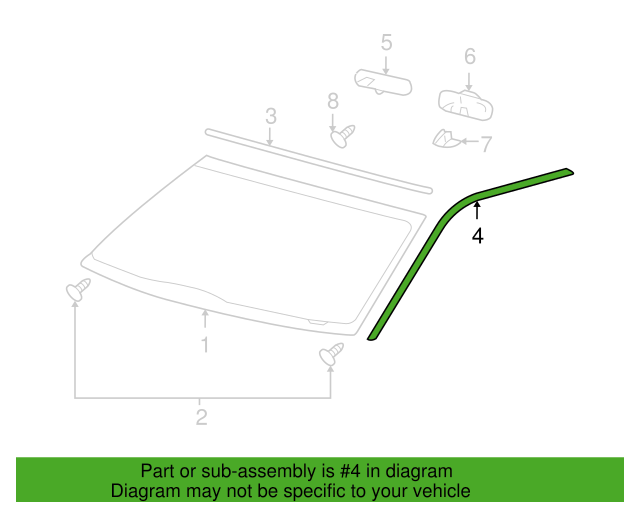 5
6
8
3
7
4
1
2

Part or sub-assembly is #4 in diagram
Diagram may not be specific to your vehicle