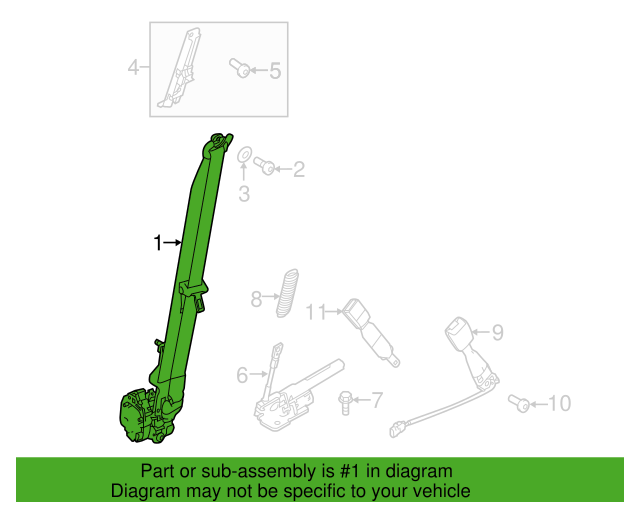 4
5
2
3
1
8
11
9
6
7
10

Part or sub-assembly is #1 in diagram
Diagram may not be specific to your vehicle