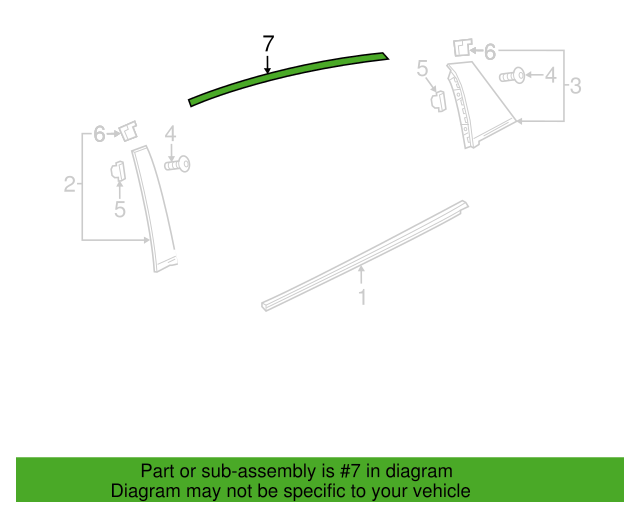 7

6
5
4
3

6
4
2
5

1

Part or sub-assembly is #7 in diagram
Diagram may not be specific to your vehicle