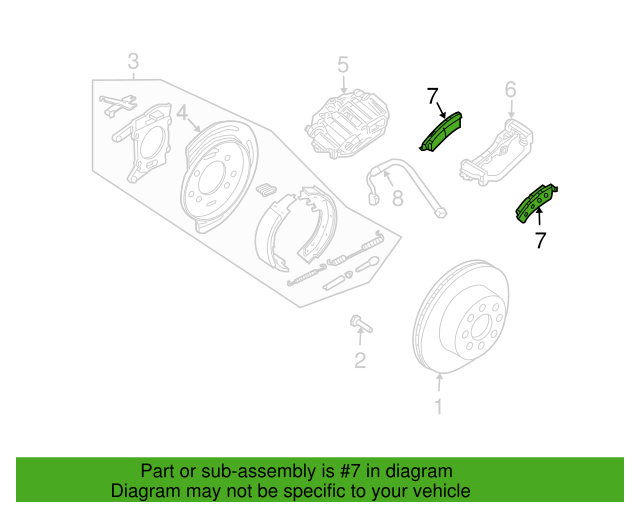 3
4
5
7
6
8
7
2
1

Part or sub-assembly is #7 in diagram
Diagram may not be specific to your vehicle