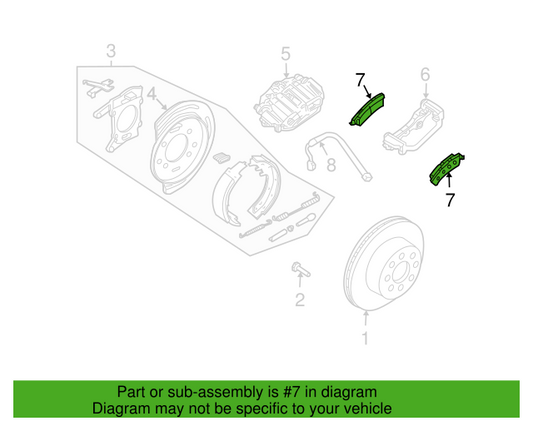 3
4
5
7
6
8
7
2
1

Part or sub-assembly is #7 in diagram
Diagram may not be specific to your vehicle